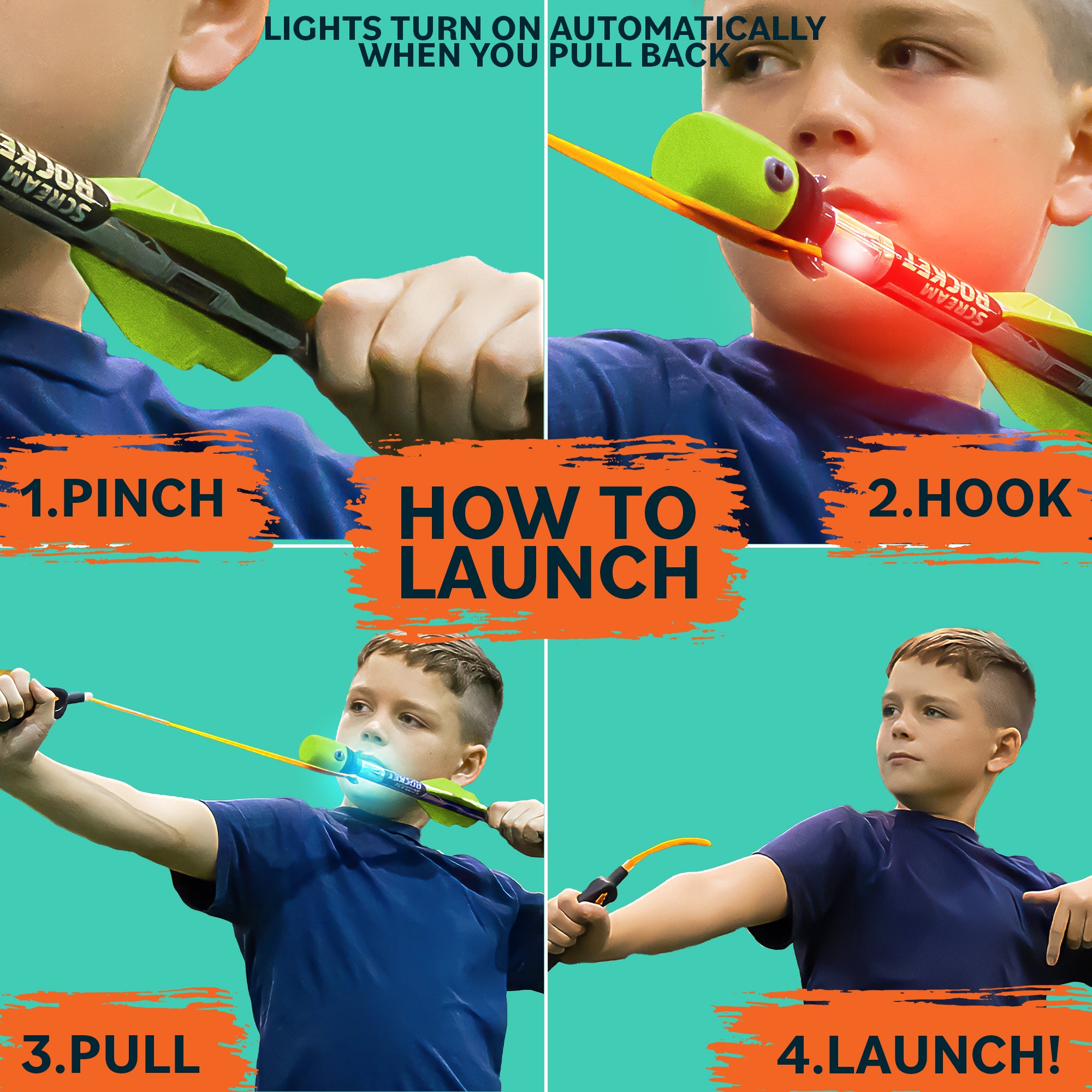 LIGHTS TURN ON AUTOMATICALLY WHEN YOU PULL BACK

SCREAM ROCKET

SCREAM ROCKET

1.PINCH

HOW TO LAUNCH

2.HOOK

ROCKET

3.PULL

4.LAUNCH!