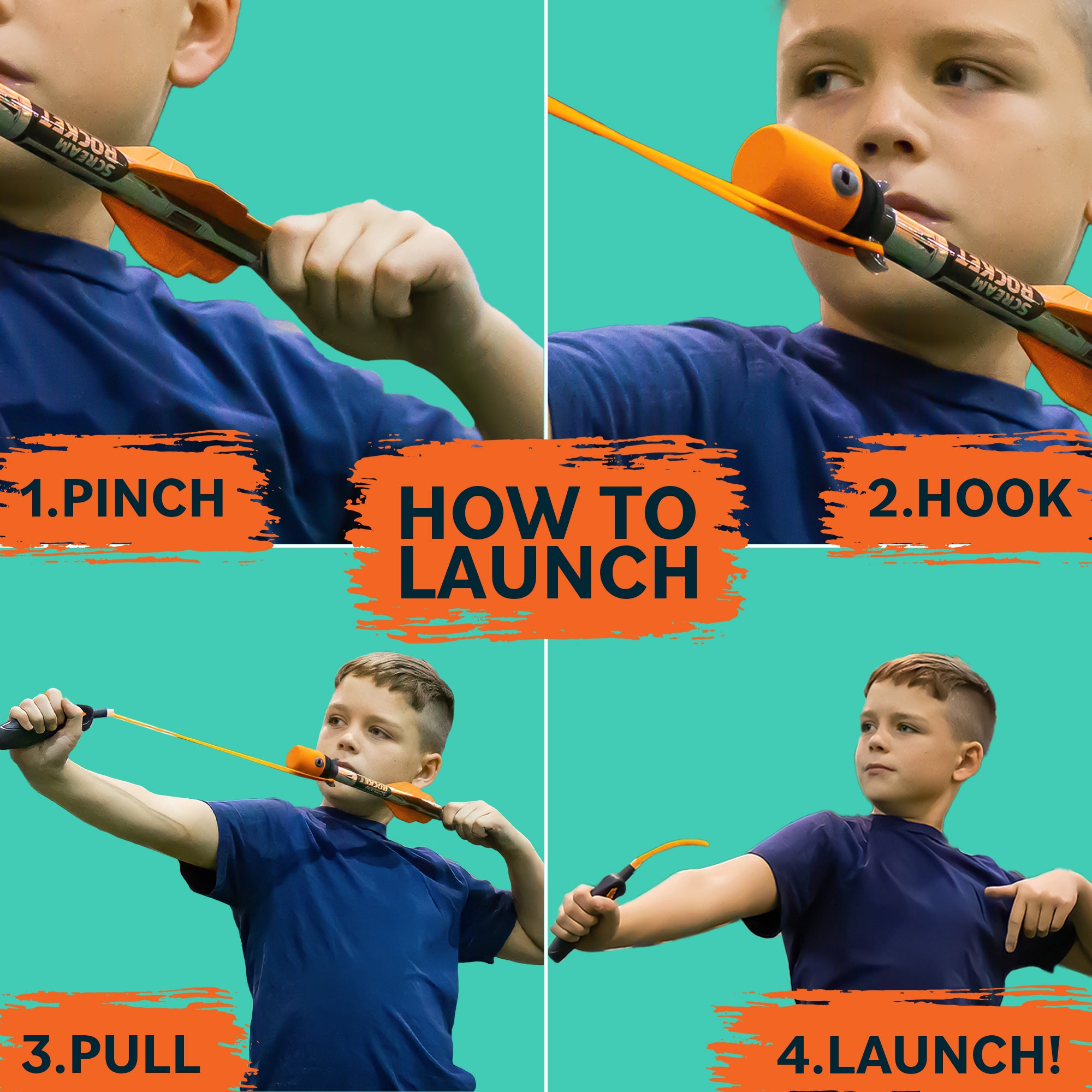 SCREAM ROCKET

SCREAM ROCKET

1.PINCH

HOW TO LAUNCH

2.HOOK

ROCKET

3.PULL

4.LAUNCH!